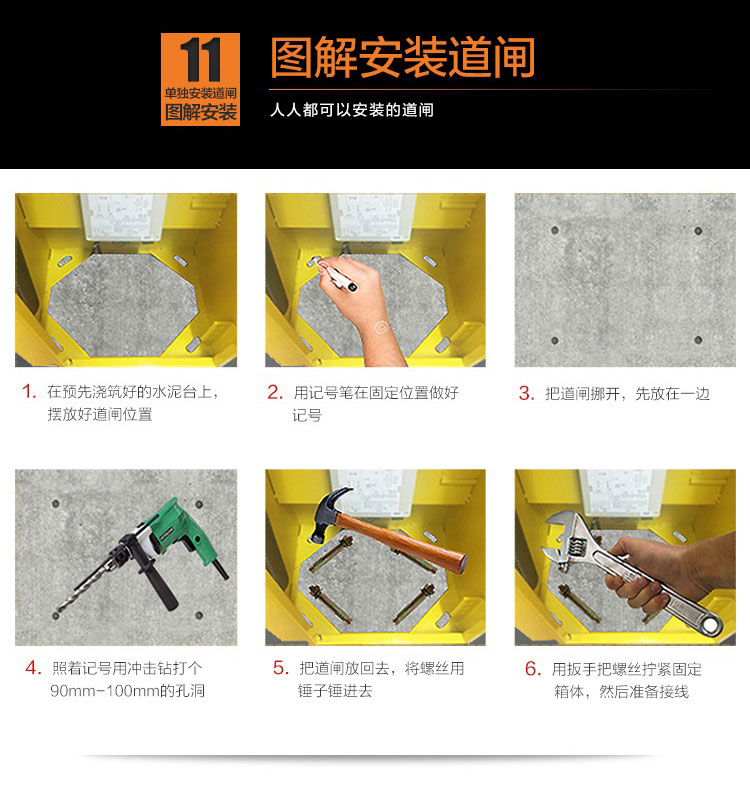 11
单独安装道闸
图解安装

图解安装道闸

人人都可以安装的道闸

1. 在预先浇筑好的水泥台上，摆放好道闸位置

2. 用记号笔在固定位置做好记号

3. 把道闸挪开，先放在一边

4. 照着记号用冲击钻打个90mm-100mm的孔洞

5. 把道闸放回去，将螺丝用锤子锤进去

6. 用扳手把螺丝拧紧固定箱体，然后准备接线